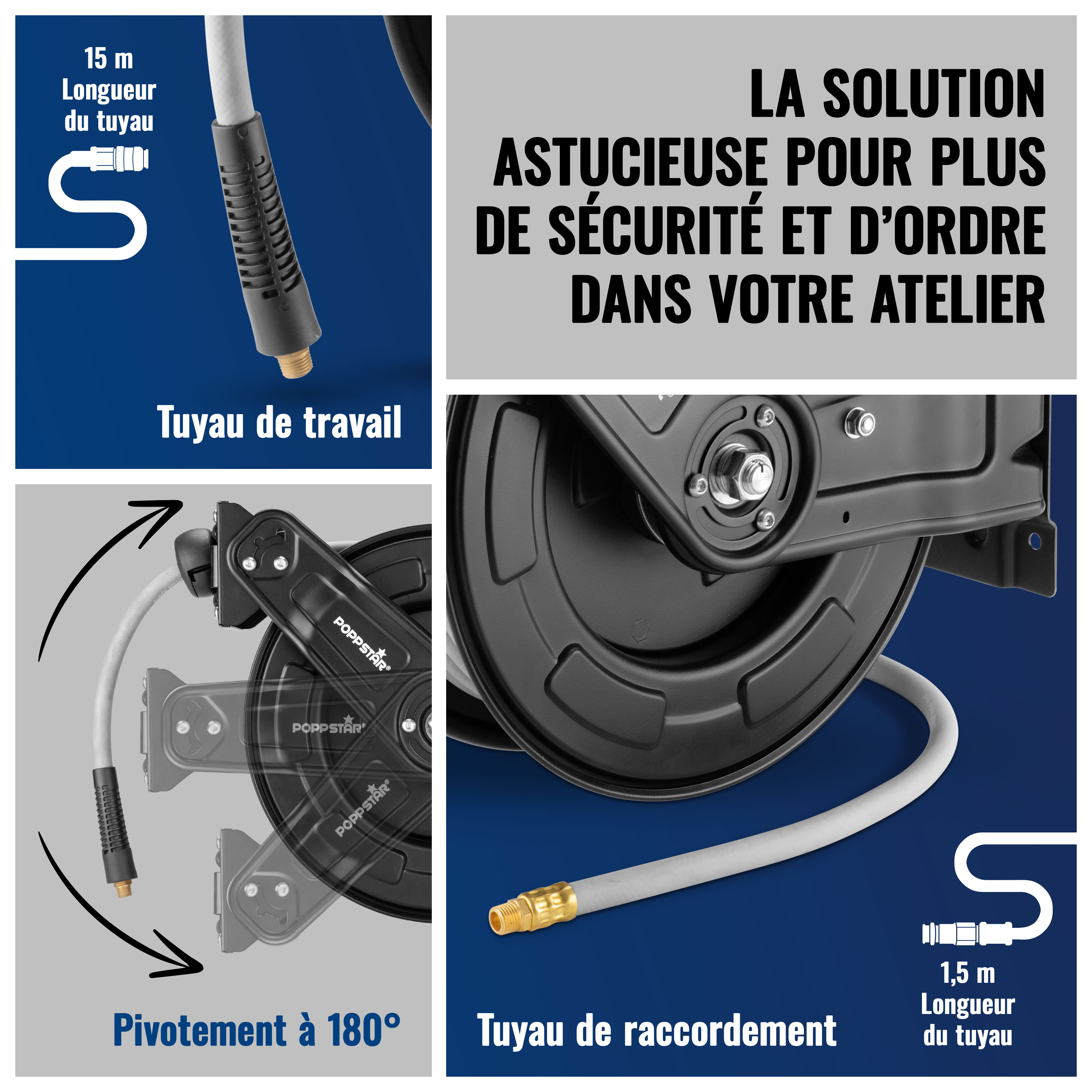 15 m
Longueur
du tuyau

Tuyau de travail

LA SOLUTION ASTUCIEUSE POUR PLUS DE SÉCURITÉ ET D'ORDRE DANS VOTRE ATELIER

POPPSTAR®

POPPSTAR®

POPPSTAR®

Pivotement à 180°

Tuyau de raccordement

1,5 m
Longueur
du tuyau